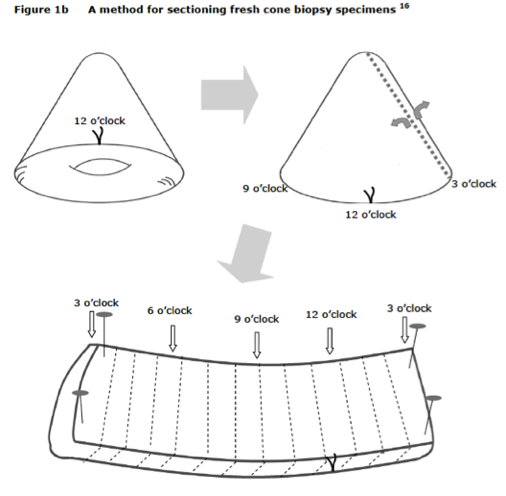 Figure 1b A method for sectioning fresh cone biopsy specimens $^{16}$

12 o'clock

9 o'clock

3 o'clock

12 o'clock

3 o'clock

6 o'clock

9 o'clock

12 o'clock

3 o'clock